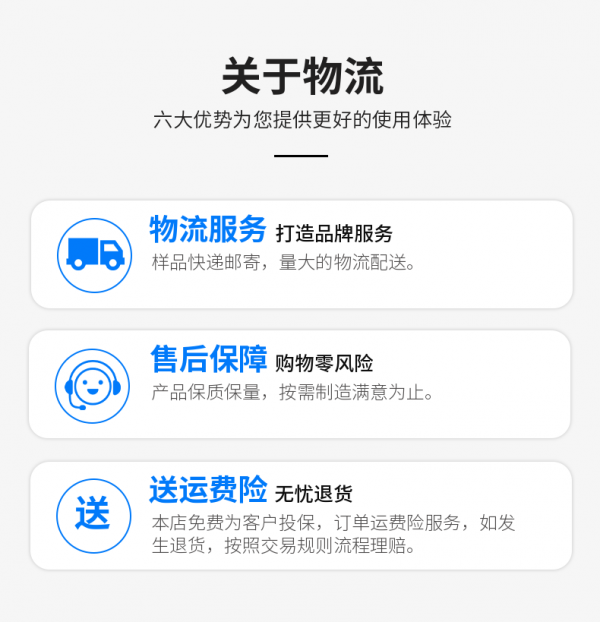 关于物流

六大优势为您提供更好的使用体验

物流服务 打造品牌服务

样品快递邮寄，量大的物流配送。

售后保障 购物零风险

产品保质保量，按需制造满意为止。

送

送运费险 无忧退货

本店免费为客户投保，订单运费险服务，如发生退货，按照交易规则流程理赔。